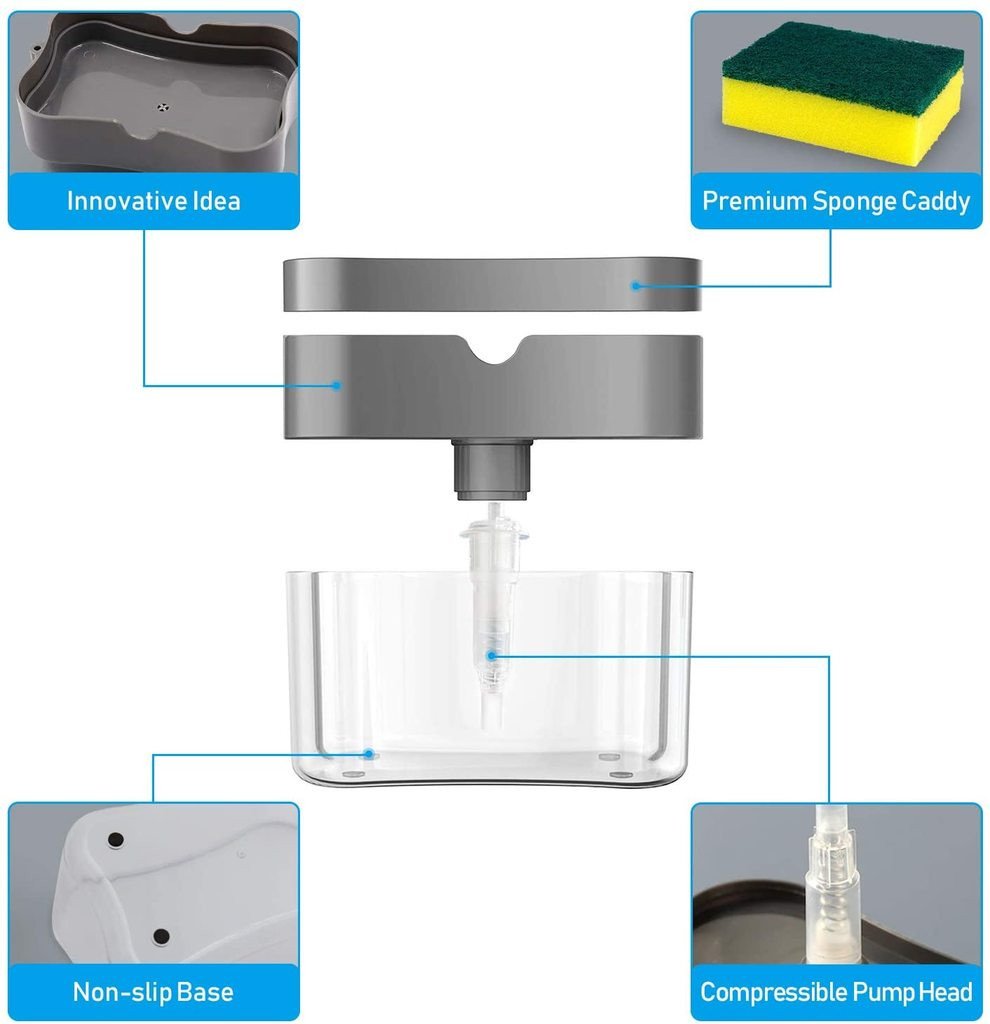 Innovative Idea

Premium Sponge Caddy

Non-slip Base

Compressible Pump Head