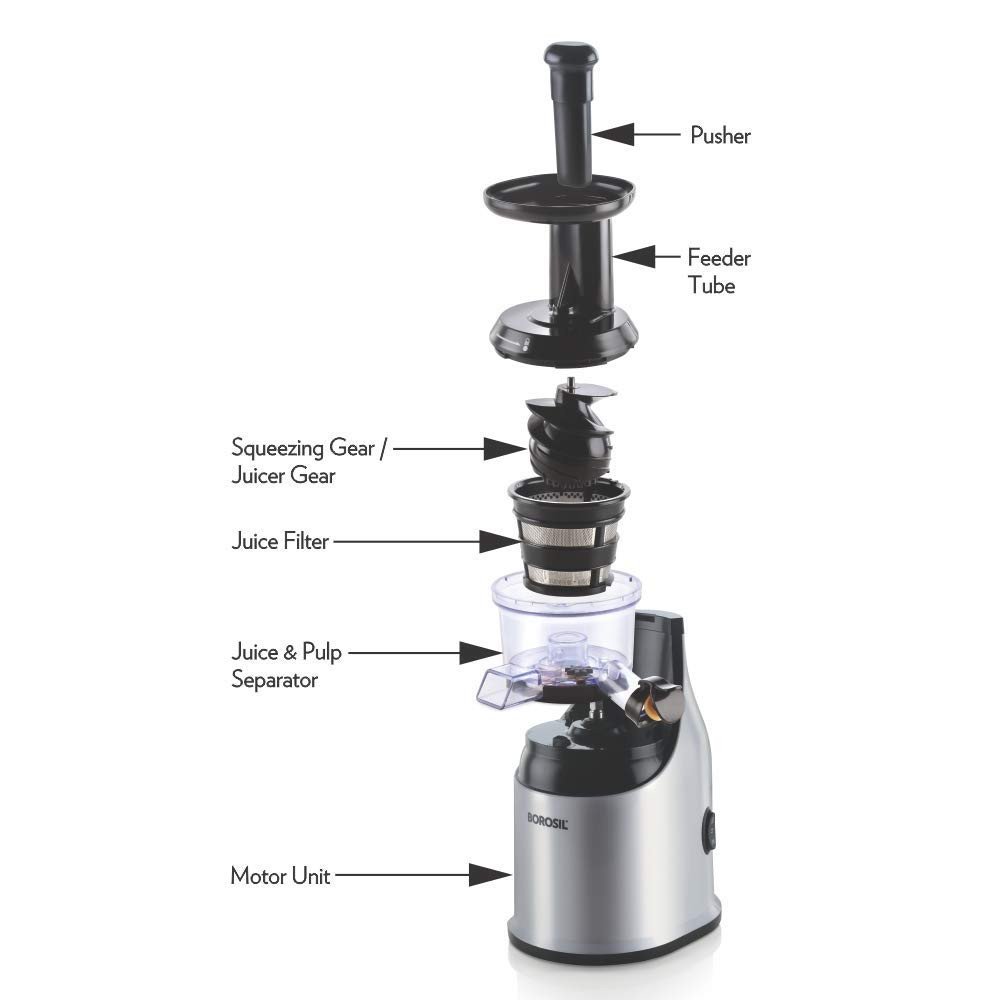 Pusher

Feeder Tube

Squeezing Gear / Juicer Gear

Juice Filter

Juice & Pulp Separator

BOROSIL

Motor Unit